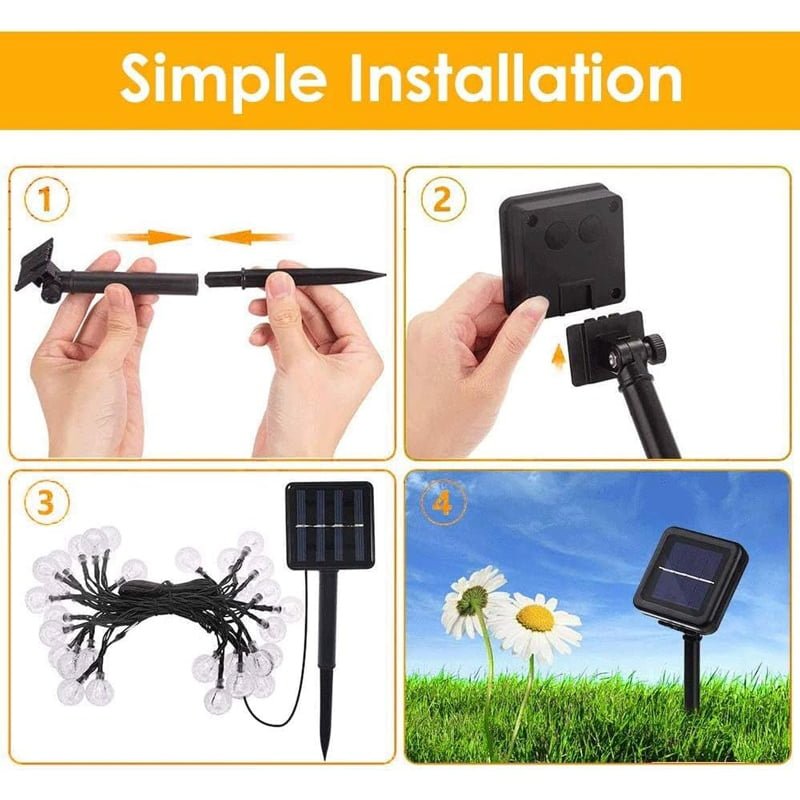 Simple Installation

1

2

3

4