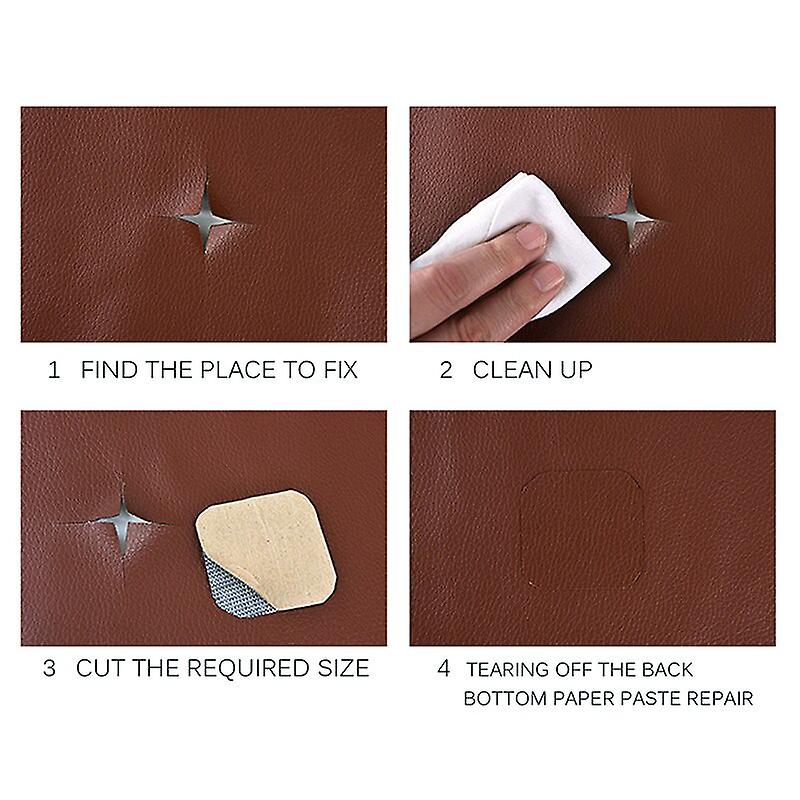 1 FIND THE PLACE TO FIX

2 CLEAN UP

3 CUT THE REQUIRED SIZE

4 TEARING OFF THE BACK BOTTOM PAPER PASTE REPAIR