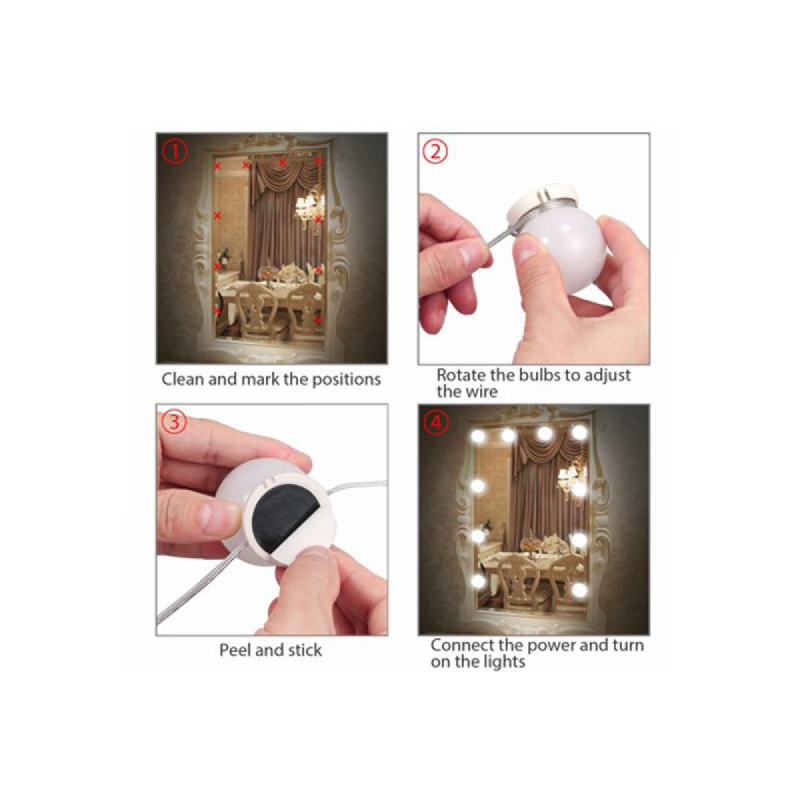 ①
Clean and mark the positions

②
Rotate the bulbs to adjust the wire

③
Peel and stick

④
Connect the power and turn on the lights