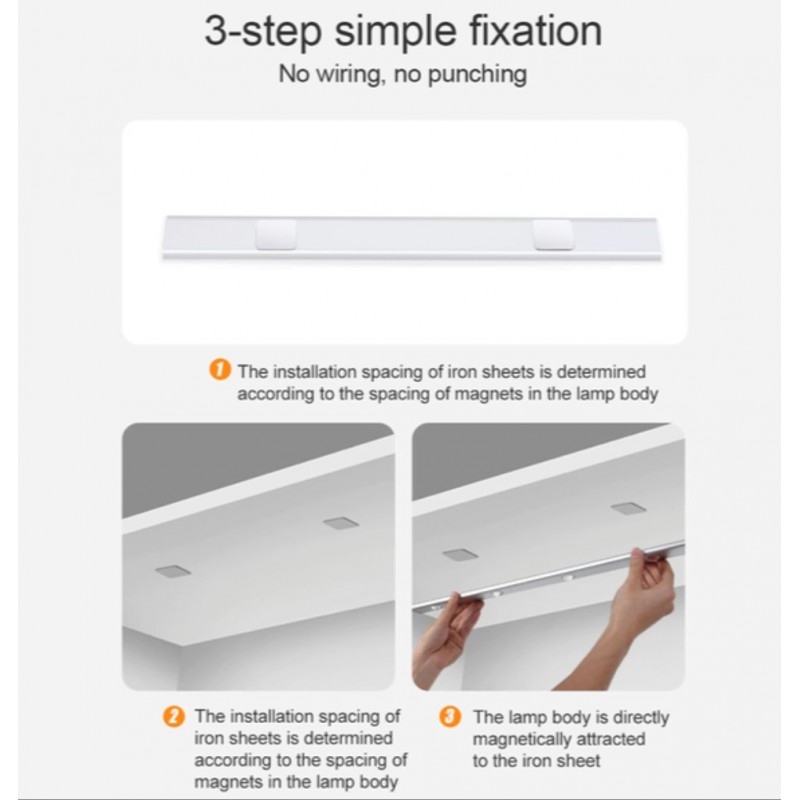 3-step simple fixation

No wiring, no punching

1 The installation spacing of iron sheets is determined according to the spacing of magnets in the lamp body

2 The installation spacing of iron sheets is determined according to the spacing of magnets in the lamp body

3 The lamp body is directly magnetically attracted to the iron sheet